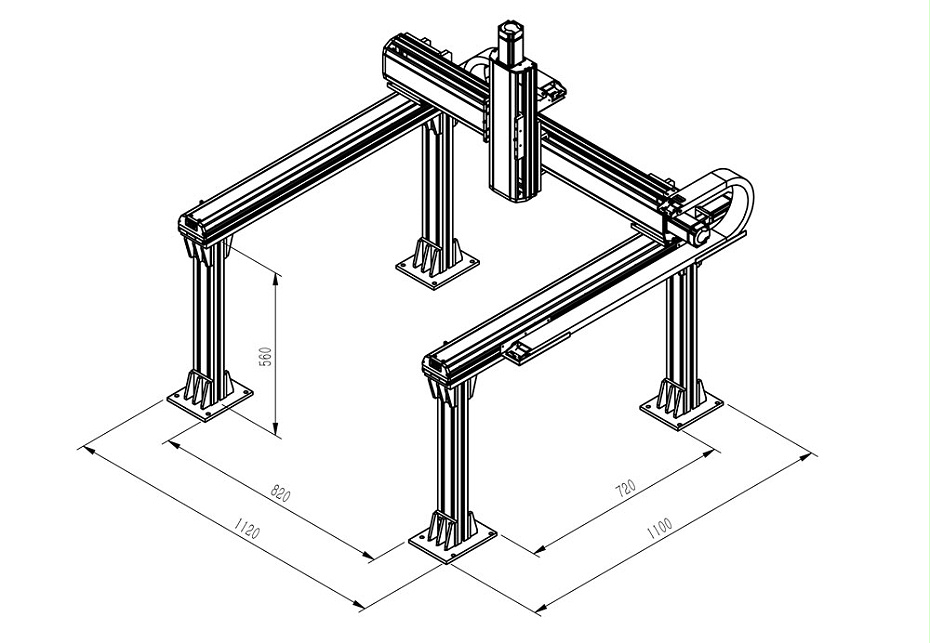 560
820
1120
720
1100