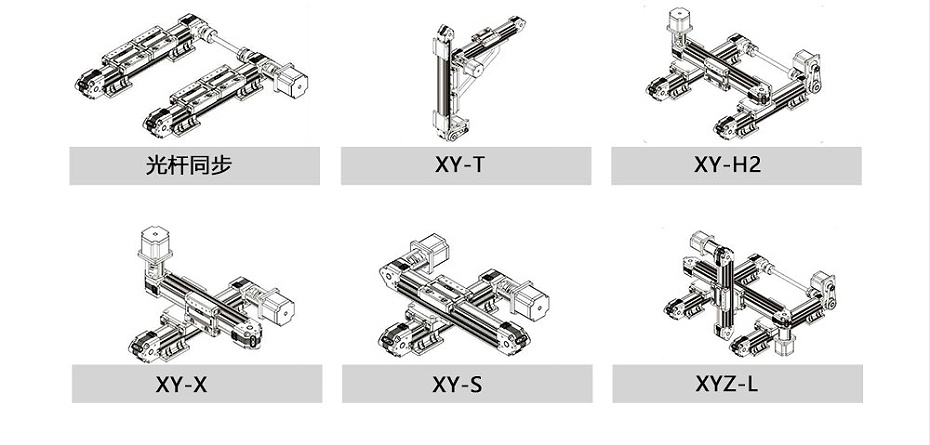 光杆同步

XY-T

XY-H2

XY-X

XY-S

XYZ-L