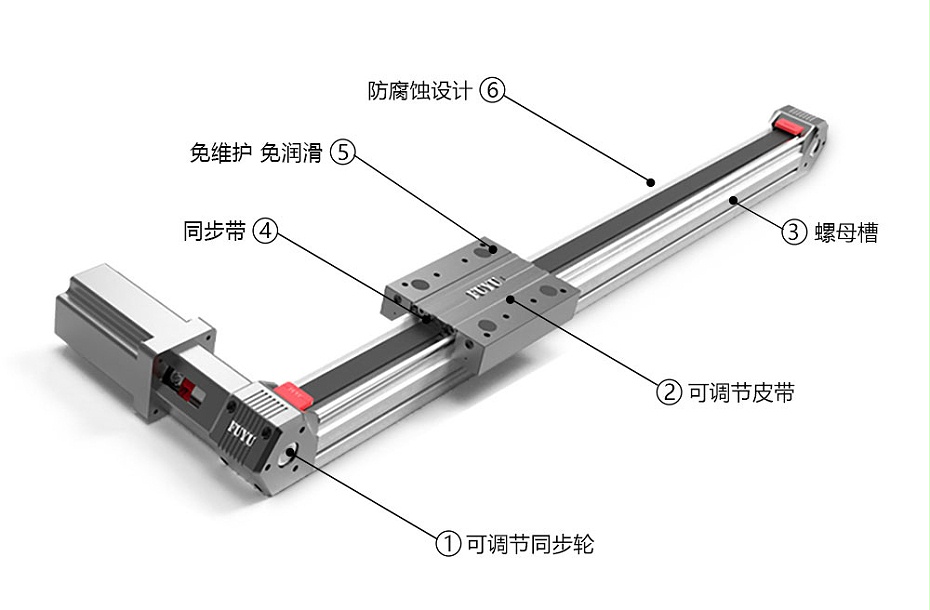 防腐蚀设计 ⑥

免维护 免润滑 ⑤

同步带 ④

③ 螺母槽

FUYU

② 可调节皮带

FUYU

① 可调节同步轮