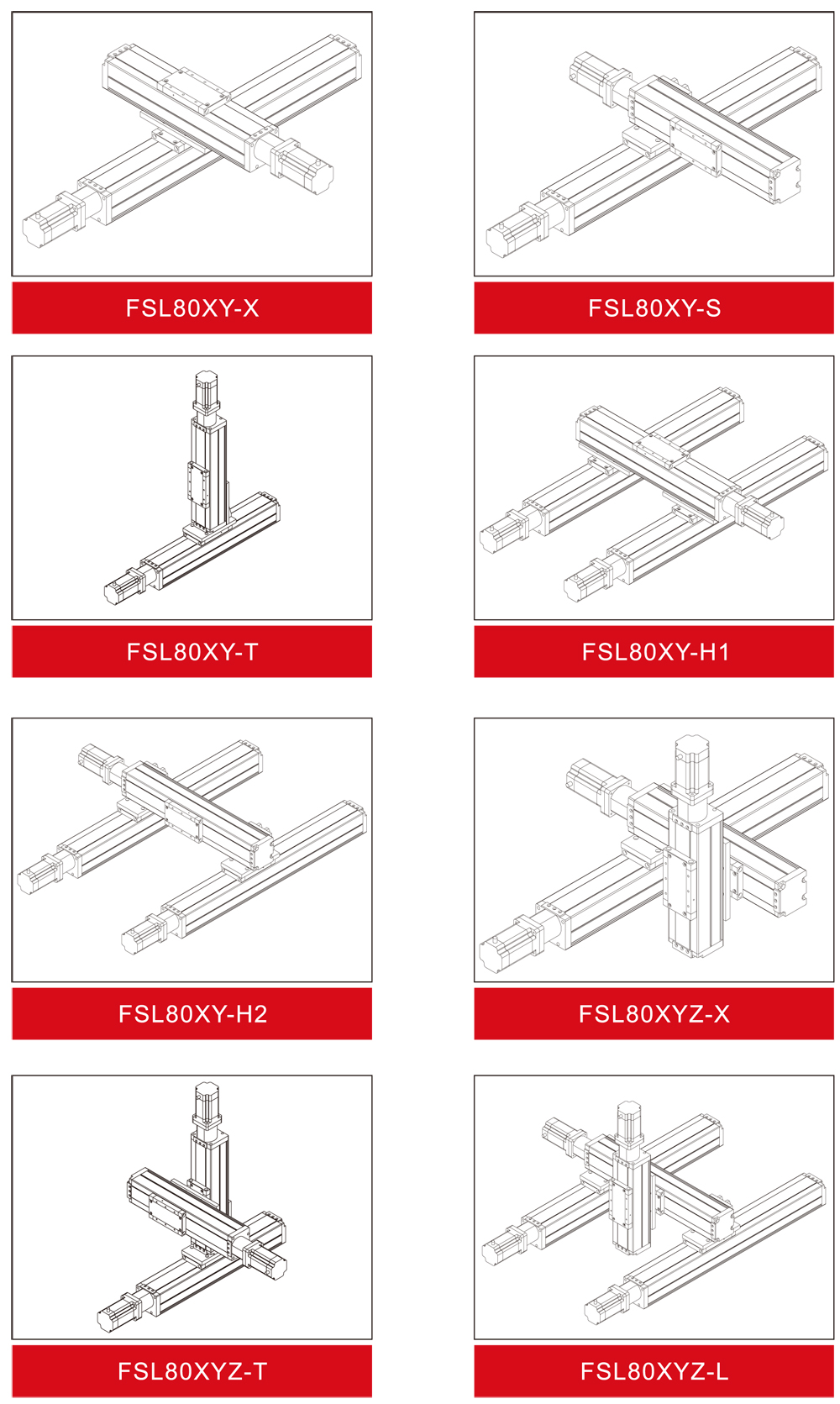 FSL80XY-X

FSL80XY-S

FSL80XY-T

FSL80XY-H1

FSL80XY-H2

FSL80XYZ-X

FSL80XYZ-T

FSL80XYZ-L