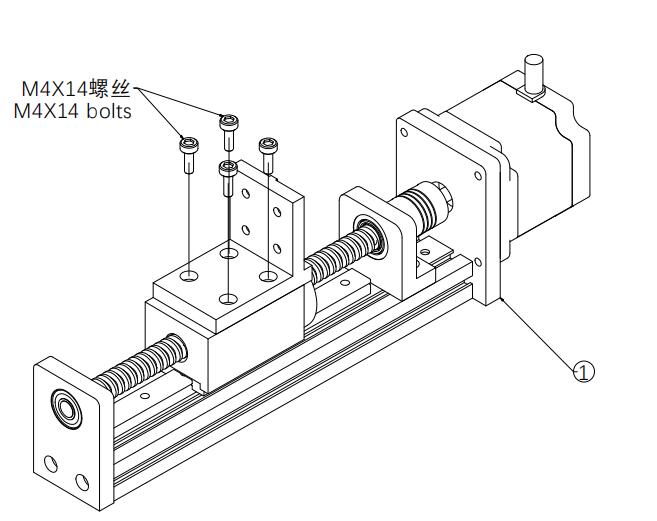 M4X14螺丝
M4X14 bolts

①